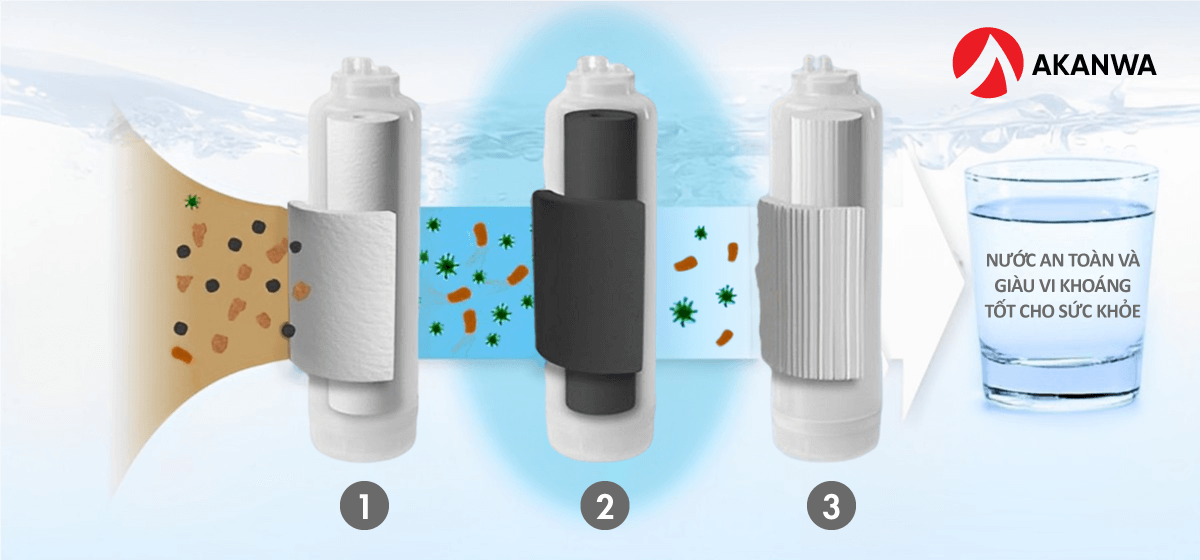 AKANWA

NƯỚC AN TOÀN VÀ GIÀU VI KHOÁNG TỐT CHO SỨC KHỎE

1

2

3